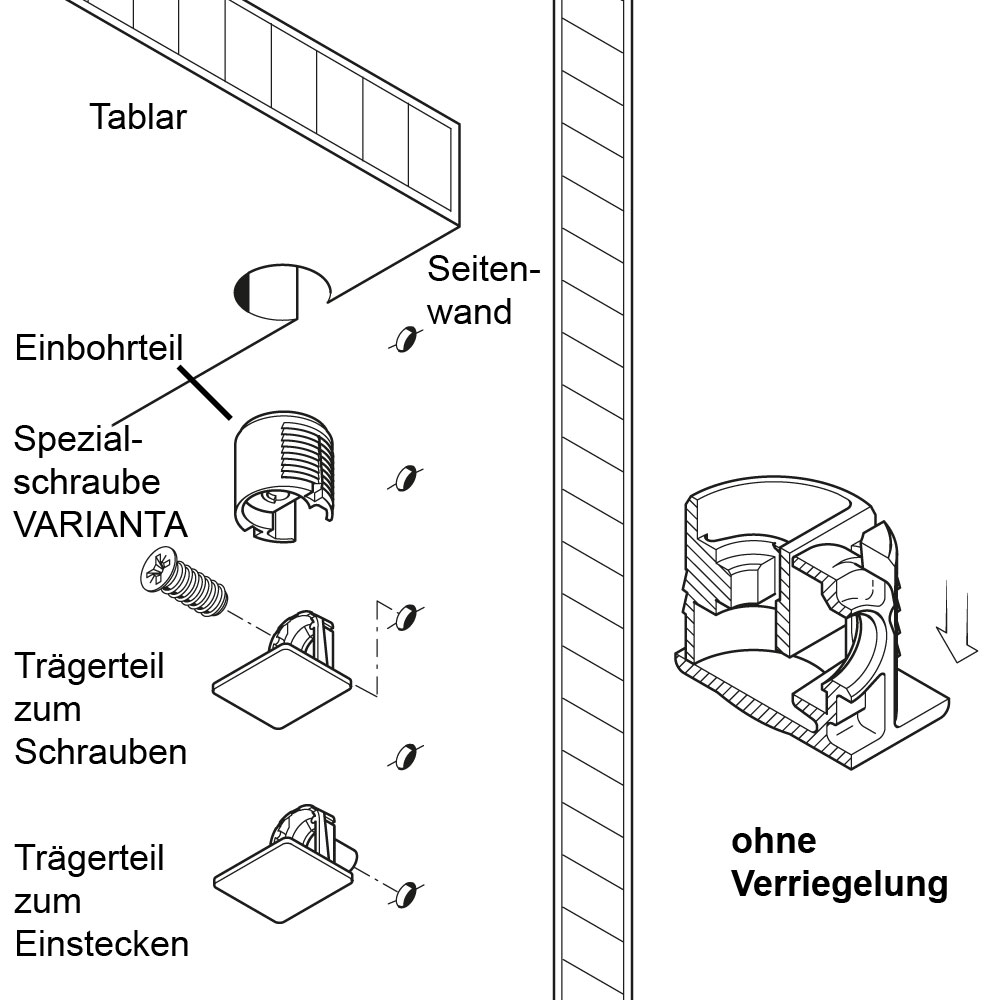 Tablar

Seitenwand

Einbohrteil

Spezialschraube VARIANTA

Trägerteil zum Schrauben

Trägerteil zum Einstecken

ohne Verriegelung