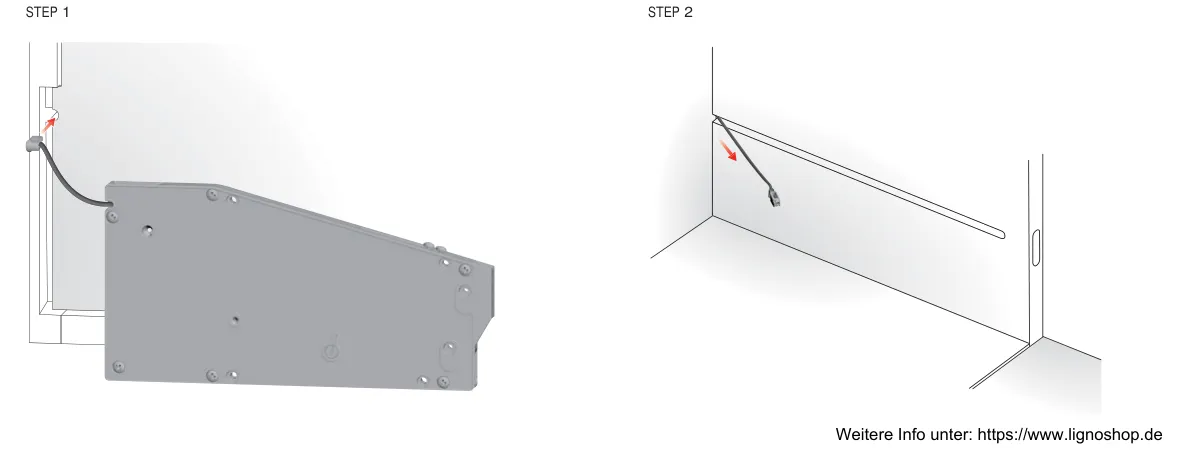 STEP 1

STEP 2

Weitere Info unter: https://www.lignoshop.de