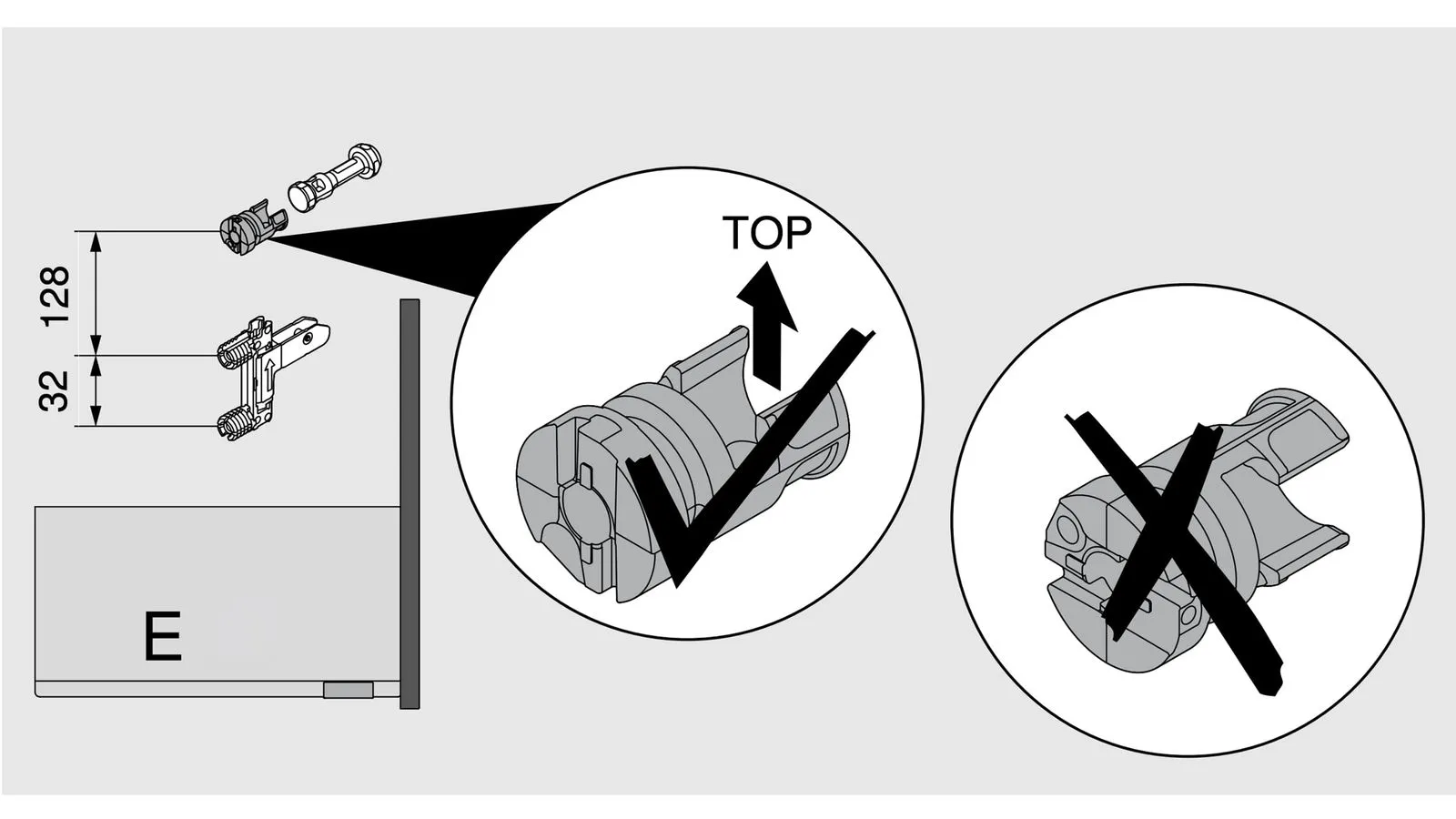 128
32
E
TOP