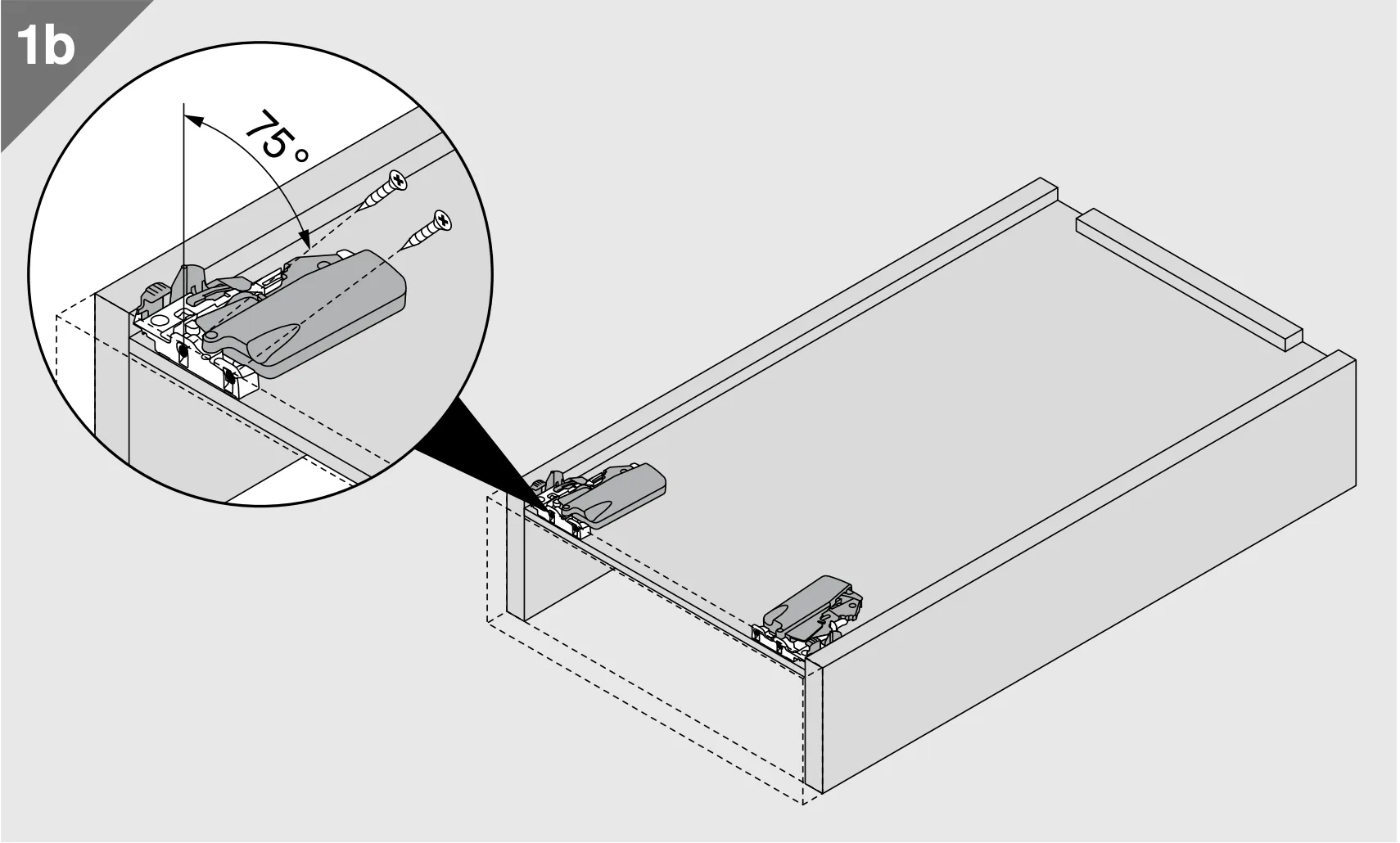 1b

75°